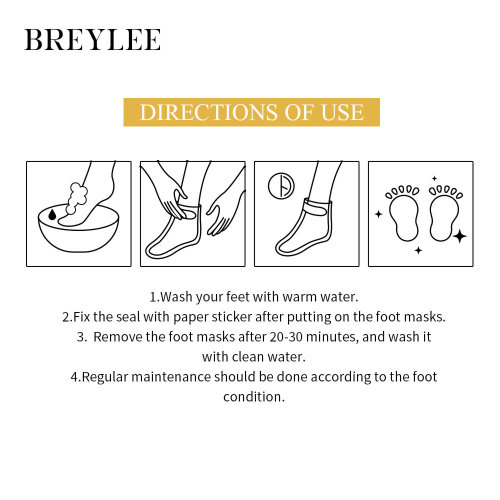 BREYLEE

DIRECTIONS OF USE

1.Wash your feet with warm water.
2.Fix the seal with paper sticker after putting on the foot masks.
3. Remove the foot masks after 20-30 minutes, and wash it with clean water.
4.Regular maintenance should be done according to the foot condition.